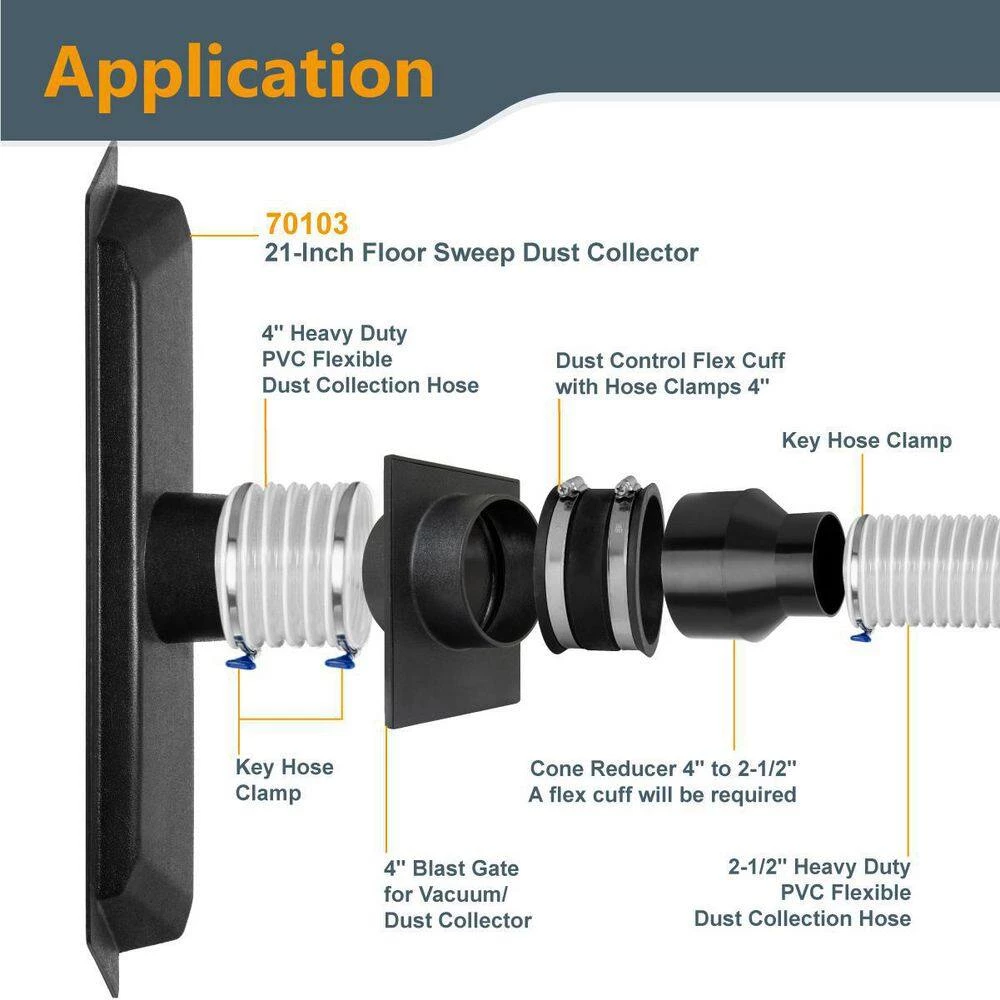 Application

70103
21-Inch Floor Sweep Dust Collector

4" Heavy Duty
PVC Flexible
Dust Collection Hose

Dust Control Flex Cuff
with Hose Clamps 4"

Key Hose Clamp

Key Hose
Clamp

Cone Reducer 4" to 2-1/2"
A flex cuff will be required

4" Blast Gate
for Vacuum/
Dust Collector

2-1/2" Heavy Duty
PVC Flexible
Dust Collection Hose