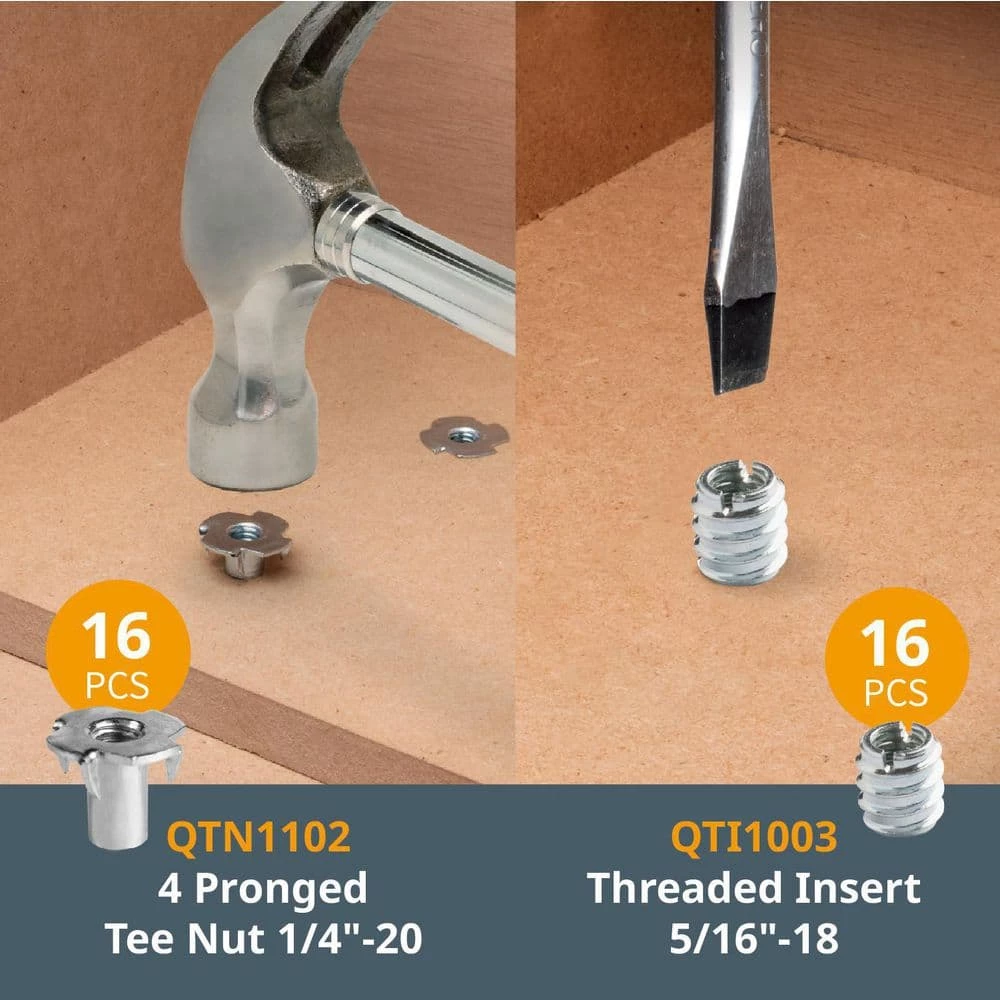 16
PCS

QTN1102
4 Pronged
Tee Nut 1/4"-20

16
PCS

QTI1003
Threaded Insert
5/16"-18