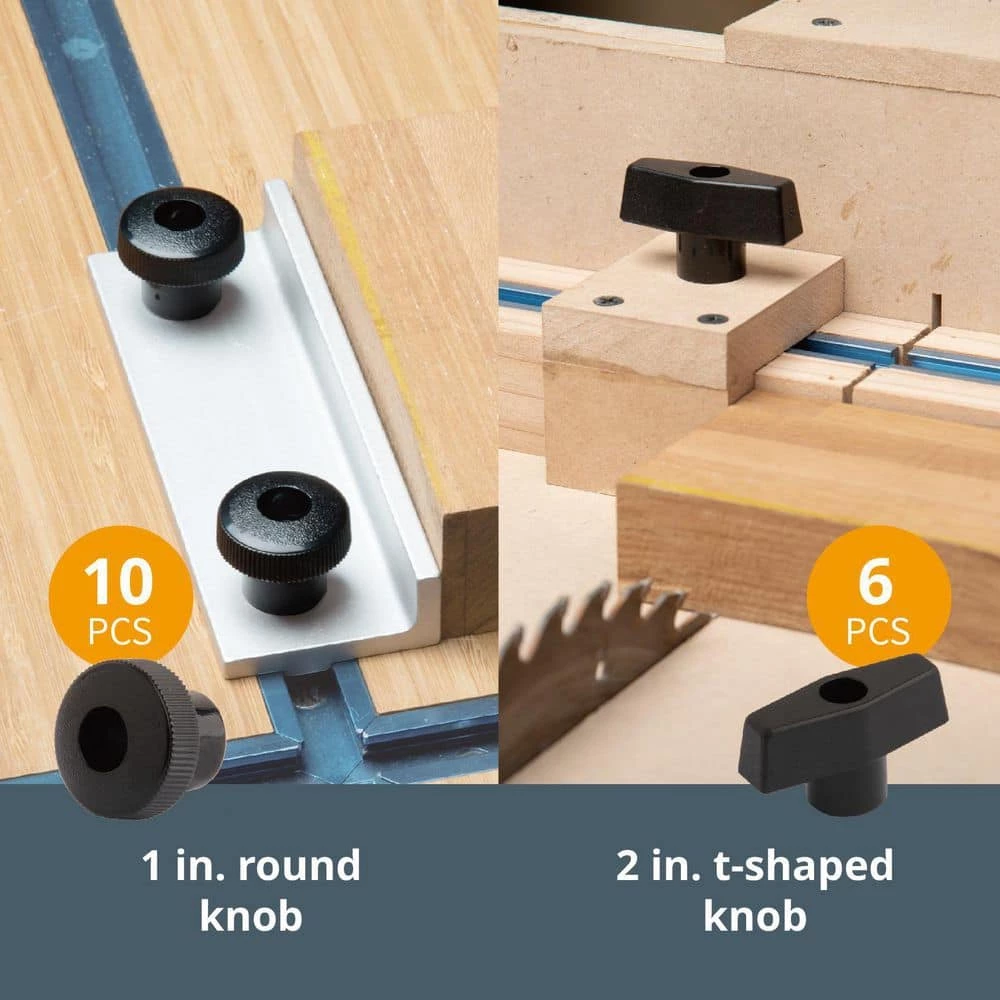 10
PCS

1 in. round knob

6
PCS

2 in. t-shaped knob